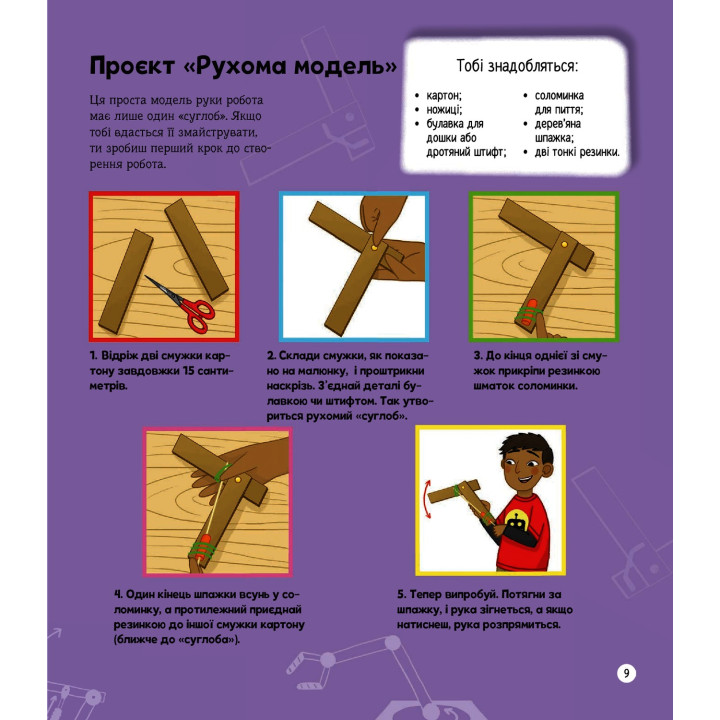 Проєкт «Рухома модель»

Ця проста модель руки робота має лише один «суглоб». Якщо тобі вдасться її змайструвати, ти зробиш перший крок до створення робота.

Тобі знадобляться:

• картон;
• ножиці;
• булавка для дошки або дротяний штифт;
• соломинка для пиття;
• дерев'яна шпажка;
• дві тонкі резинки.

1. Відріж дві смужки картону завдовжки 15 сантиметрів.

2. Склади смужки, як показано на малюнку, і проштрикни наскрізь. З'єднай деталі булавкою чи штифтом. Так утвориться рухомий «суглоб».

3. До кінця однієї зі смужок прикріпи резинкою шматок соломинки.

4. Один кінець шпажки всунь у соломинку, а протилежний приєднай резинкою до іншої смужки картону (ближче до «суглоба»).

5. Тепер випробуй. Потягни за шпажку, і рука зігнеться, а якщо натиснеш, рука розпрямиться.

9