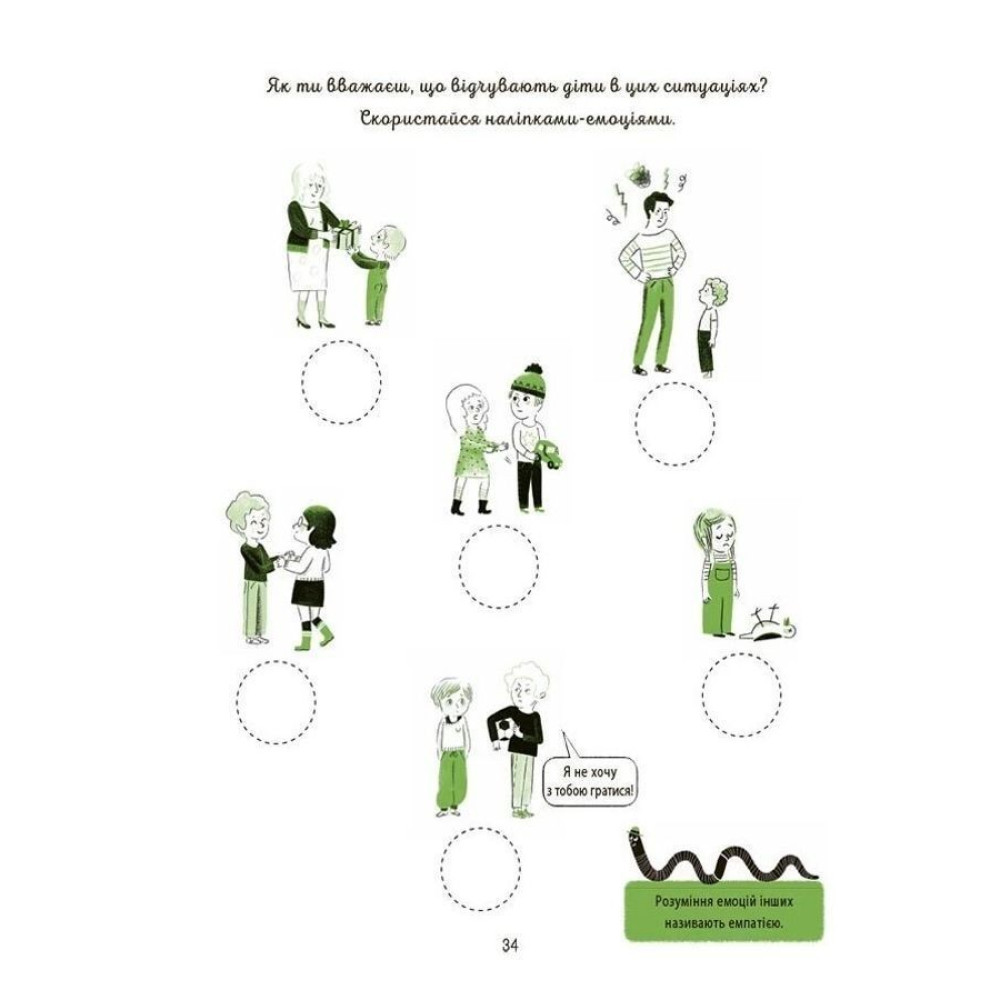 Як ти вважаєш, що відчувають діти в цих ситуаціях? Скористайся наліпками-емоціями.

Я не хочу з тобою гратися!

Розуміння емоцій інших називають емпатією.

34