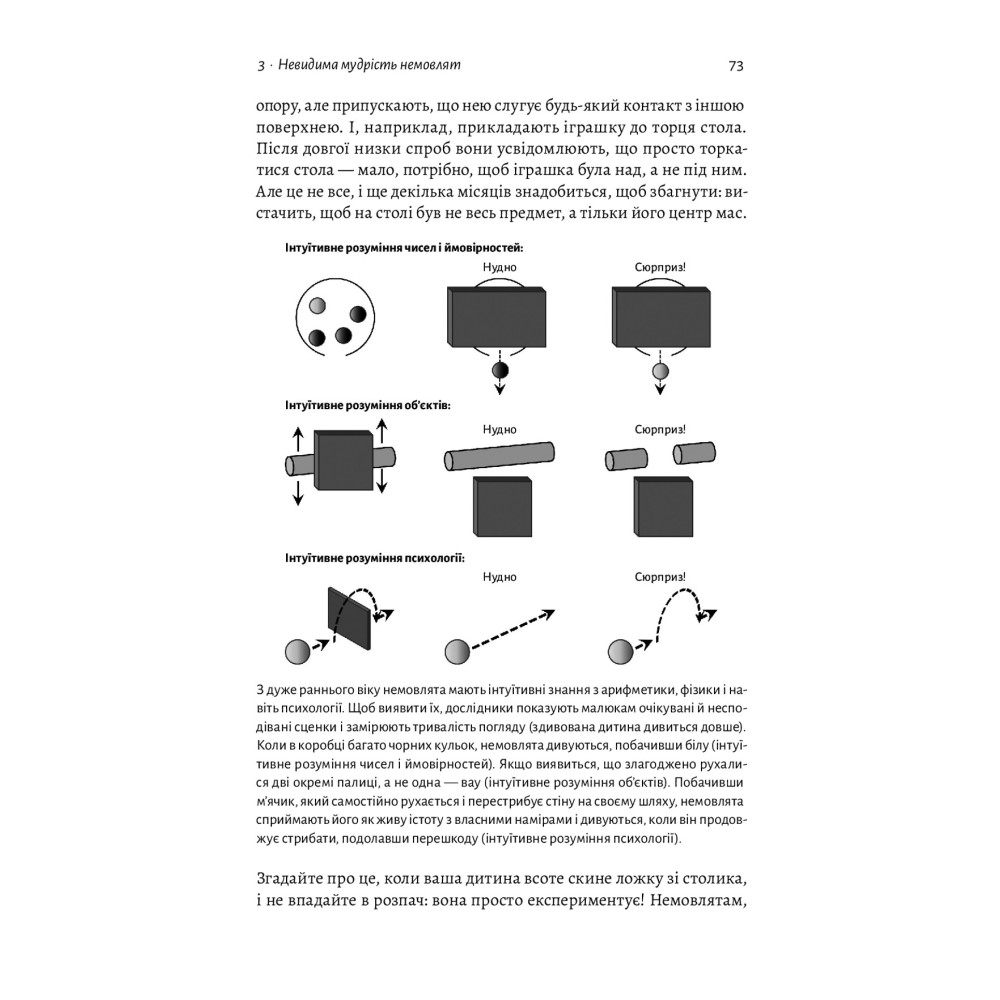 3 · Невидима мудрість немовлят 73

опору, але припускають, що нею слугує будь-який контакт з іншою поверхнею. І, наприклад, прикладають іграшку до торця стола. Після довгої низки спроб вони усвідомлюють, що просто торкатися стола — мало, потрібно, щоб іграшка була над, а не під ним. Але це не все, і ще декілька місяців знадобиться, щоб збагнути: вистачить, щоб на столі був не весь предмет, а тільки його центр мас.

Інтуїтивне розуміння чисел і ймовірностей:

Нудно

Сюрприз!

Інтуїтивне розуміння об'єктів:

Нудно

Сюрприз!

Інтуїтивне розуміння психології:

Нудно

Сюрприз!

З дуже раннього віку немовлята мають інтуїтивні знання з арифметики, фізики і навіть психології. Щоб виявити їх, дослідники показують малюкам очікувані й несподівані сценки і замірюють тривалість погляду (здивована дитина дивиться довше). Коли в коробці багато чорних кульок, немовлята дивуються, побачивши білу (інтуїтивне розуміння чисел і ймовірностей). Якщо виявиться, що злагоджено рухалися дві окремі палиці, а не одна — вау (інтуїтивне розуміння об'єктів). Побачивши м'ячик, який самостійно рухається і перестрибує стіну на своєму шляху, немовлята сприймають його як живу істоту з власними намірами і дивуються, коли він продовжує стрибати, подолавши перешкоду (інтуїтивне розуміння психології).

Згадайте про це, коли ваша дитина всоте скине ложку зі столика, і не впадайте в розпач: вона просто експериментує! Немовлятам,