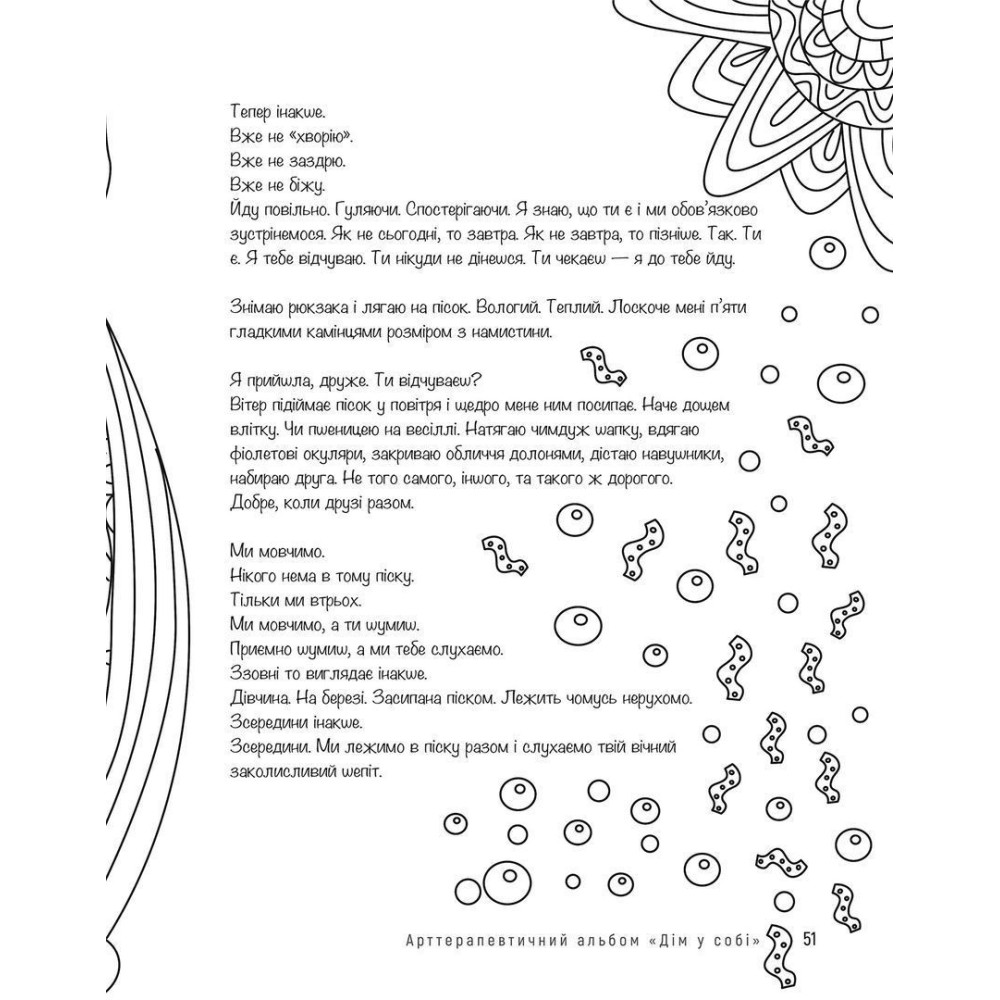 Тепер інакше.
Вже не «хворію».
Вже не заздрю.
Вже не біжу.
Йду повільно. Гуляючи. Спостерігаючи. Я знаю, що ти є і ми обов'язково зустрінемося. Як не сьогодні, то завтра. Як не завтра, то пізніше. Так. Ти є. Я тебе відчуваю. Ти нікуди не дінешся. Ти чекаєш — я до тебе йду.

Знімаю рюкзака і лягаю на пісок. Вологий. Теплий. Лоскоче мені п'яти гладкими камінцями розміром з намистини.

Я прийшла, друже. Ти відчуваєш?
Вітер підіймає пісок у повітря і щедро мене ним посипає. Наче дощем влітку. Чи пшеницею на весіллі. Натягаю чимдуж шапку, вдягаю фіолетові окуляри, закриваю обличчя долонями, дістаю навушники, набираю друга. Не того самого, іншого, та такого ж дорогого.
Добре, коли друзі разом.

Ми мовчимо.
Нікого нема в тому піску.
Тільки ми втрьох.
Ми мовчимо, а ти шумиш.
Приємно шумиш, а ми тебе слухаємо.
Ззовні то виглядає інакше.
Дівчина. На березі. Засипана піском. Лежить чомусь нерухомо.
Зсередини інакше.
Зсередини. Ми лежимо в піску разом і слухаємо твій вічний заколисливий шепіт.

Арттерапевтичний альбом «Дім у собі» 51